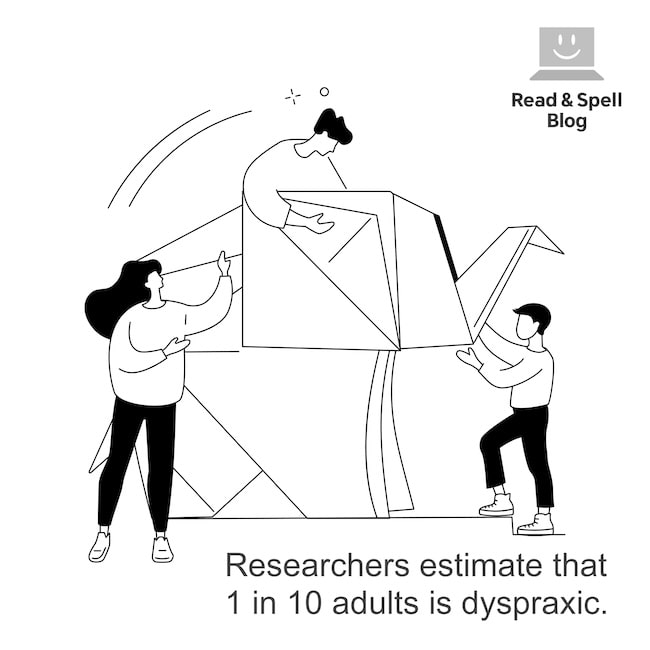 Read & Spell Blog

Researchers estimate that 1 in 10 adults is dyspraxic.