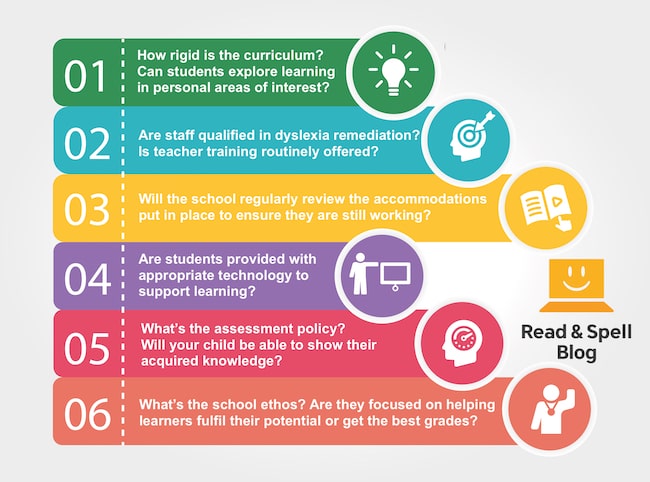 01
How rigid is the curriculum? Can students explore learning in personal areas of interest?

02
Are staff qualified in dyslexia remediation? Is teacher training routinely offered?

03
Will the school regularly review the accommodations put in place to ensure they are still working?

04
Are students provided with appropriate technology to support learning?

05
What's the assessment policy? Will your child be able to show their acquired knowledge?

06
What's the school ethos? Are they focused on helping learners fulfil their potential or get the best grades?

Read & Spell Blog