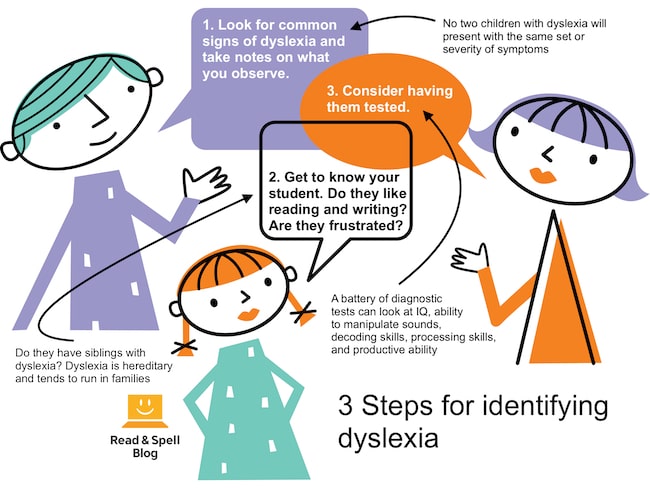 1. Look for common signs of dyslexia and take notes on what you observe.

No two children with dyslexia will present with the same set or severity of symptoms

3. Consider having them tested.

2. Get to know your student. Do they like reading and writing? Are they frustrated?

A battery of diagnostic tests can look at IQ, ability to manipulate sounds, decoding skills, processing skills, and productive ability

Do they have siblings with dyslexia? Dyslexia is hereditary and tends to run in families

Read & Spell Blog

3 Steps for identifying dyslexia